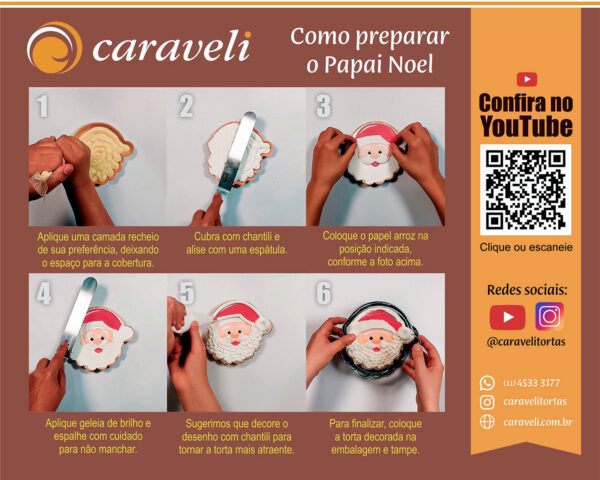 caraveli

Como preparar o Papai Noel

1

Aplique uma camada recheio de sua preferência, deixando o espaço para a cobertura.

2

Cubra com chantili e alise com uma espátula.

3

Coloque o papel arroz na posição indicada, conforme a foto acima.

4

Aplique geleia de brilho e espalhe com cuidado para não manchar.

5

Sugerimos que decore o desenho com chantili para tornar a torta mais atraente.

6

Para finalizar, coloque a torta decorada na embalagem e tampe.

Confira no YouTube

Clique ou escaneie

Redes sociais:

@caravelitortas

(11) 4533 3177

caravelitortas

caraveli.com.br